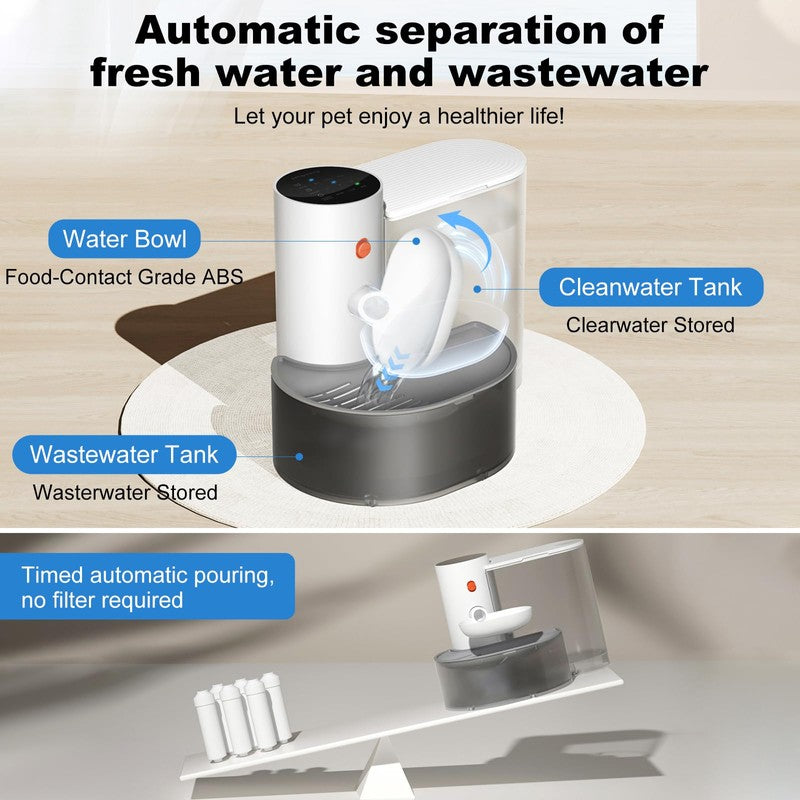 Automatic separation of fresh water and wastewater

Let your pet enjoy a healthier life!

Water Bowl
Food-Contact Grade ABS

Cleanwater Tank
Clearwater Stored

Wastewater Tank
Wasterwater Stored

Timed automatic pouring, no filter required