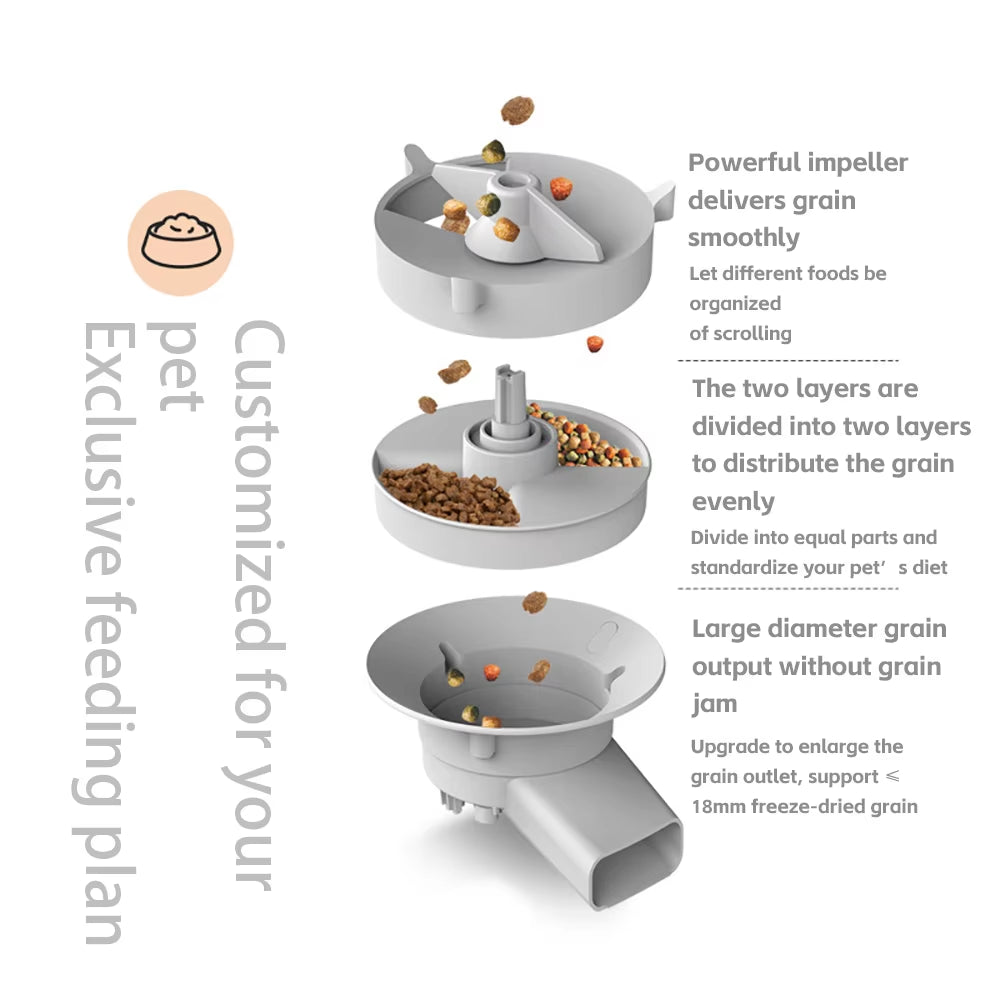 Customized for your pet

Exclusive feeding plan

Powerful impeller delivers grain smoothly

Let different foods be organized of scrolling

The two layers are divided into two layers to distribute the grain evenly

Divide into equal parts and standardize your pet’s diet

Large diameter grain output without grain jam

Upgrade to enlarge the grain outlet, support ≤ 18mm freeze-dried grain