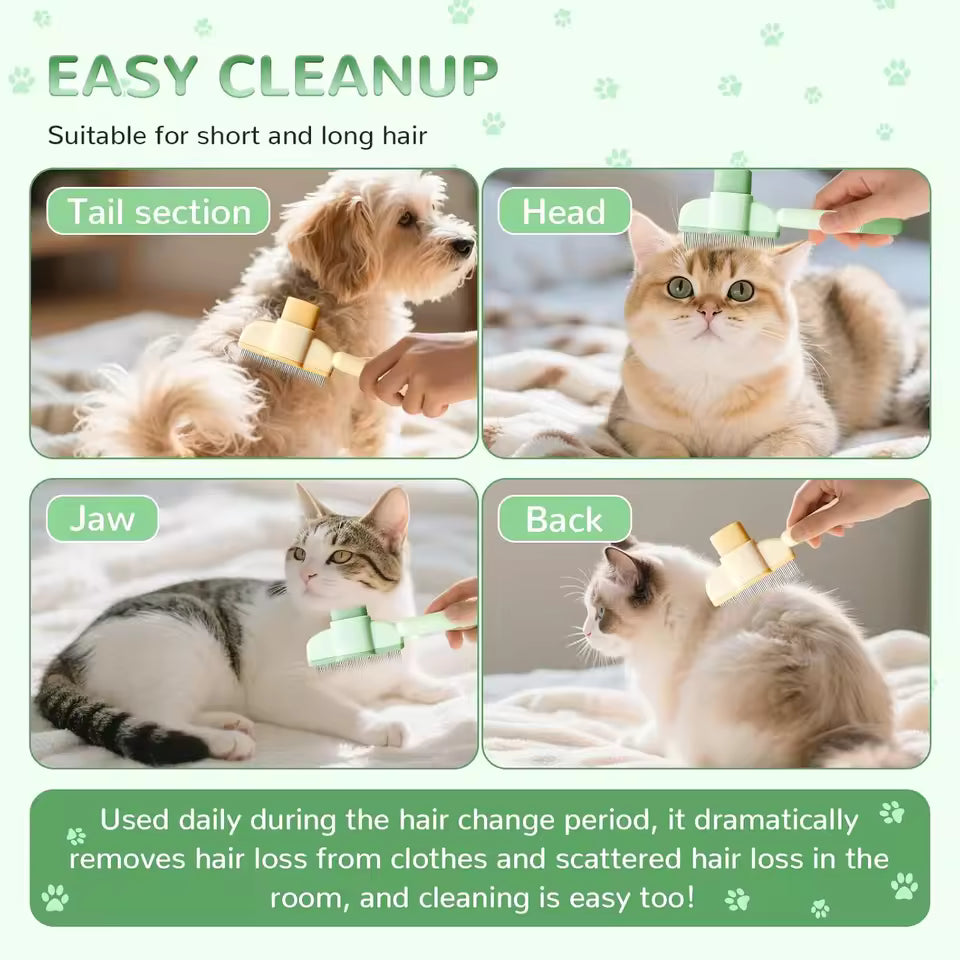 EASY CLEANUP

Suitable for short and long hair

Tail section

Head

Jaw

Back

Used daily during the hair change period, it dramatically removes hair loss from clothes and scattered hair loss in the room, and cleaning is easy too!